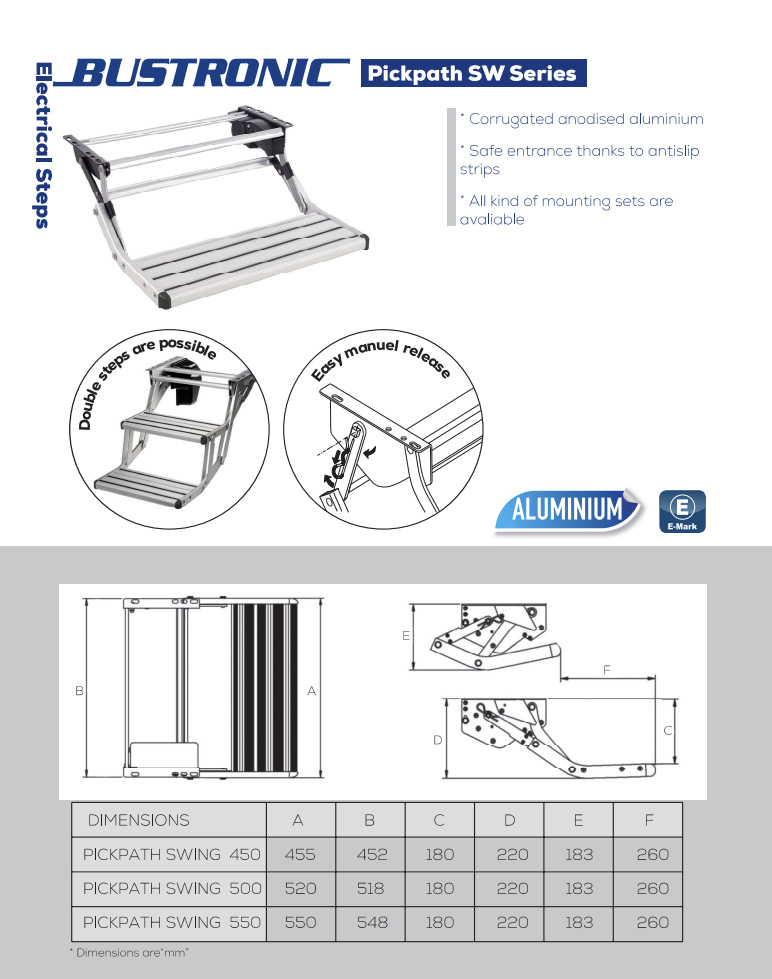 Electrical Steps

BUSTRONIC

Pickpath SW Series

* Corrugated anodised aluminium

* Safe entrance thanks to antislip strips

* All kind of mounting sets are avaliable

Double steps are possible

Easy manuel release

ALUMINIUM

E

E-Mark

B

A

E

F

D

C

| DIMENSIONS | A | B | C | D | E | F |
|---|---|---|---|---|---|---|
| PICKPATH SWING 450 | 455 | 452 | 180 | 220 | 183 | 260 |
| PICKPATH SWING 500 | 520 | 518 | 180 | 220 | 183 | 260 |
| PICKPATH SWING 550 | 550 | 548 | 180 | 220 | 183 | 260 |

* Dimensions are"mm"